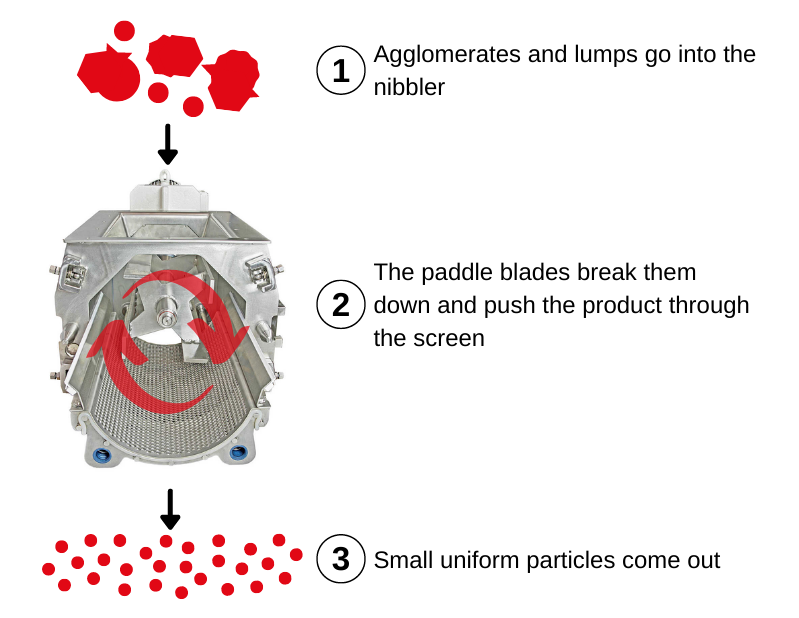 1 Agglomerates and lumps go into the nibbler

2 The paddle blades break them down and push the product through the screen

3 Small uniform particles come out