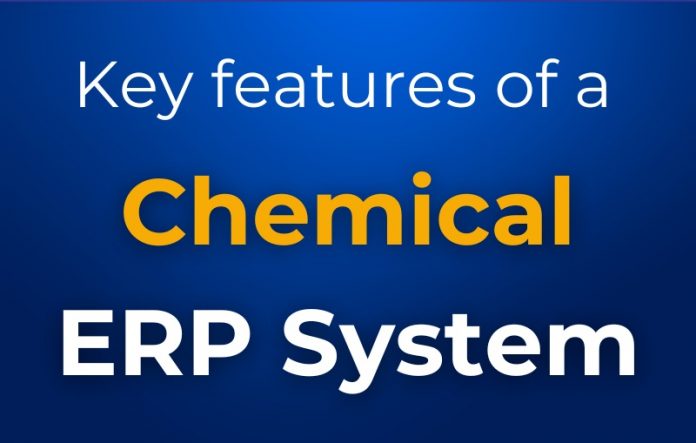 Key features of a
Chemical
ERP System